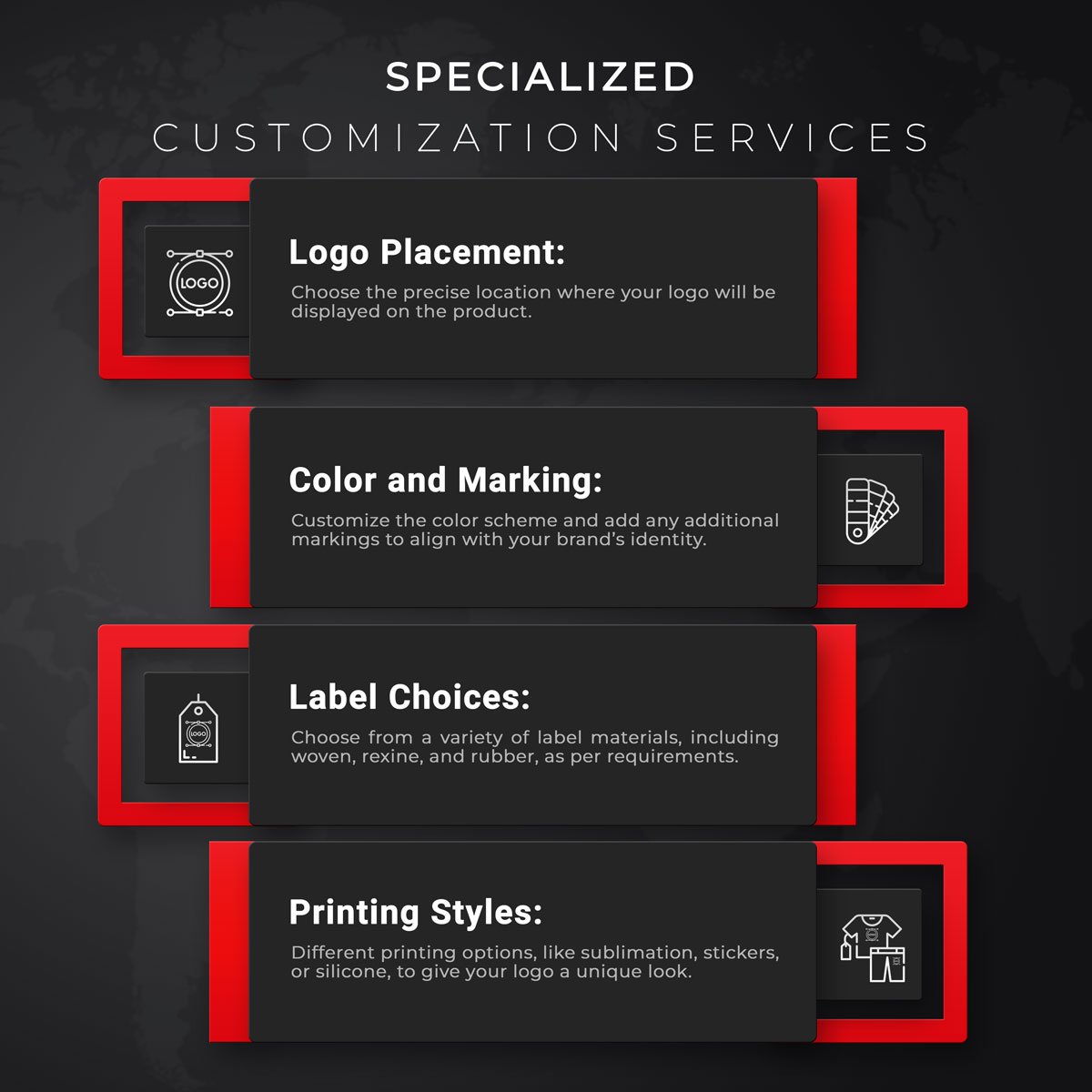 SPECIALIZED
CUSTOMIZATION SERVICES

LOGO

Logo Placement:

Choose the precise location where your logo will be displayed on the product.

Color and Marking:

Customize the color scheme and add any additional markings to align with your brand's identity.

LOGO

Label Choices:

Choose from a variety of label materials, including woven, rexine, and rubber, as per requirements.

Printing Styles:

Different printing options, like sublimation, stickers, or silicone, to give your logo a unique look.